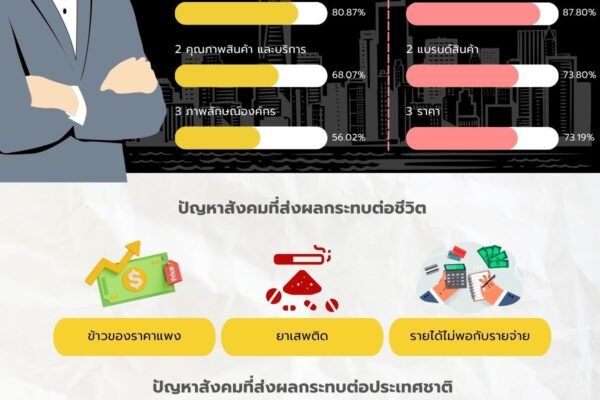 80.87%

2 คุณภาพสินค้า และบริการ

68.07%

3 ภาพลักษณ์องค์กร

56.02%

87.80%

2 แบรนด์สินค้า

73.80%

3 ราคา

73.19%

ปัญหาสังคมที่ส่งผลกระทบต่อชีวิต

ข้าวของราคาแพง

ยาเสพติด

รายได้ไม่พอกับรายจ่าย

ปัญหาสังคมที่ส่งผลกระทบต่อประเทศชาติ