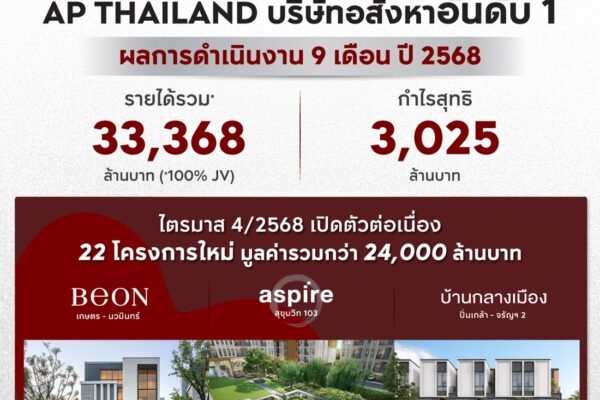 AP THAILAND บริษัทอสังหาอันดับ 1

ผลการดำเนินงาน 9 เดือน ปี 2568

รายได้รวม*
33,368
ล้านบาท (*100% JV)

กำไรสุทธิ
3,025
ล้านบาท

ไตรมาส 4/2568 เปิดตัวต่อเนื่อง
22 โครงการใหม่ มูลค่ารวมกว่า 24,000 ล้านบาท

BEON
เกษตร - นวมินทร์

aspire
สุขุมวิท 103

บ้านกลางเมือง
ปิ่นเกล้า - จรัญฯ 2