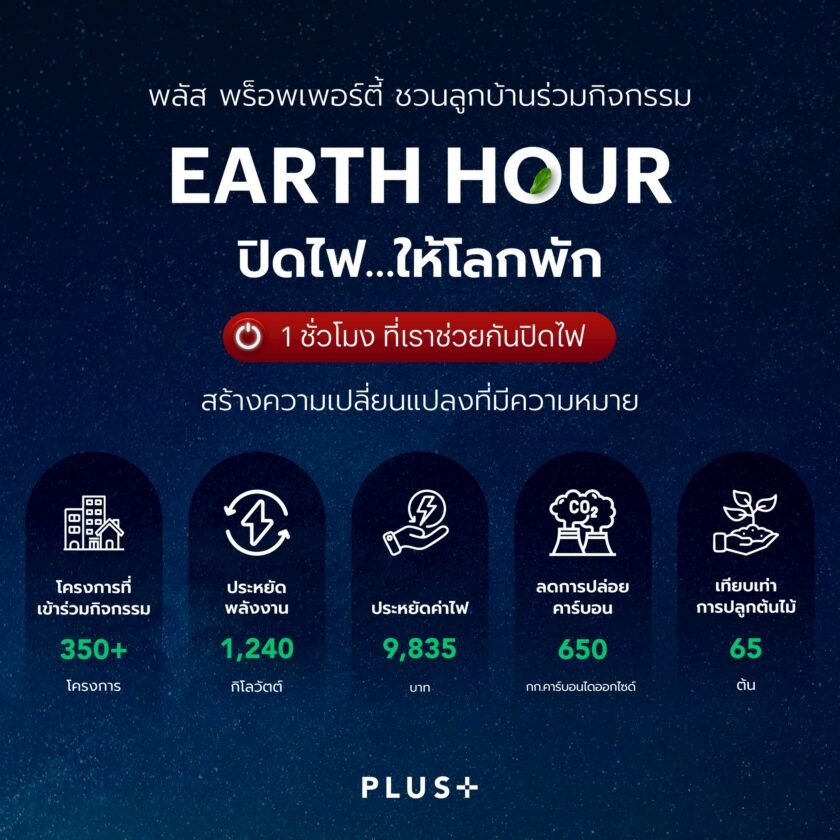 พลัส พร็อพเพอร์ตี้ ชวนลูกบ้านร่วมกิจกรรม

EARTH HOUR

ปิดไฟ...ให้โลกพัก

1 ชั่วโมง ที่เราช่วยกันปิดไฟ

สร้างความเปลี่ยนแปลงที่มีความหมาย

โครงการที่เข้าร่วมกิจกรรม
350+
โครงการ

ประหยัดพลังงาน
1,240
กิโลวัตต์

ประหยัดค่าไฟ
9,835
บาท

$CO_2$
ลดการปล่อยคาร์บอน
650
กก.คาร์บอนไดออกไซด์

เทียบเท่าการปลูกต้นไม้
65
ต้น

PLUS+