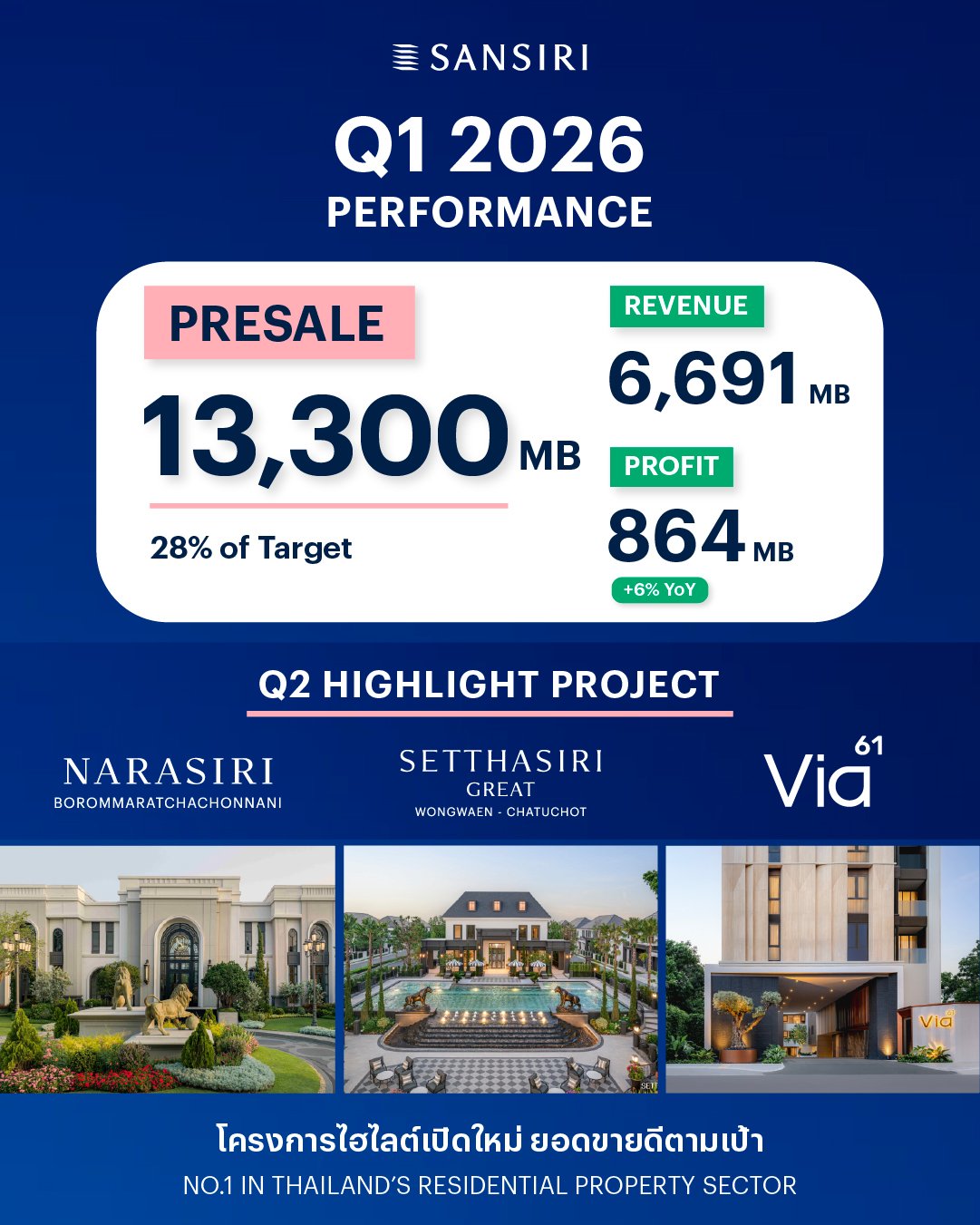 SANSIRI

Q1 2026
PERFORMANCE

PRESALE
13,300 MB
28% of Target

REVENUE
6,691 MB

PROFIT
864 MB
+6% YoY

Q2 HIGHLIGHT PROJECT

NARASIRI
BOROMMARATCHACHONNANI

SETTHASIRI
GREAT
WONGWAEN - CHATUCHOT

Via 61

โครงการไฮไลต์เปิดใหม่ ยอดขายดีตามเป้า
NO.1 IN THAILAND'S RESIDENTIAL PROPERTY SECTOR